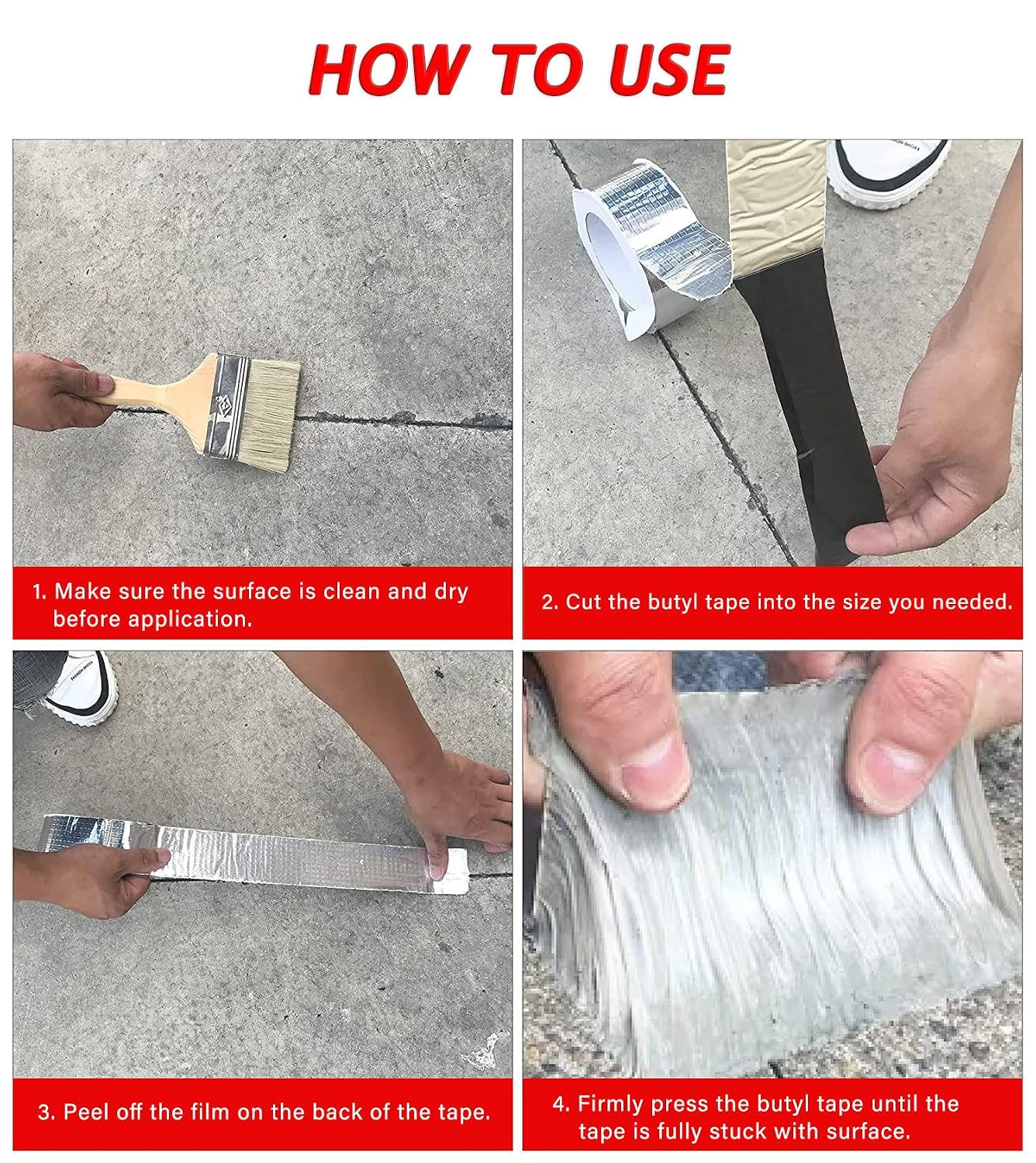 HOW TO USE

1. Make sure the surface is clean and dry before application.

2. Cut the butyl tape into the size you needed.

3. Peel off the film on the back of the tape.

4. Firmly press the butyl tape until the tape is fully stuck with surface.